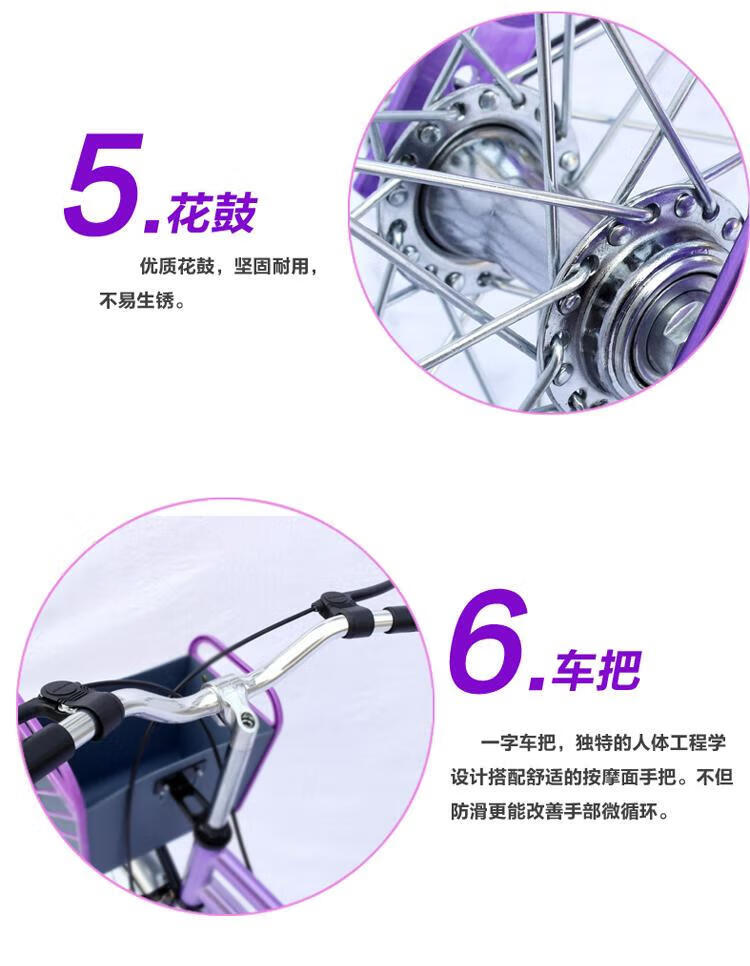 5.花鼓

优质花鼓，坚固耐用，不易生锈。

6.车把

一字车把，独特的人体工程学设计搭配舒适的按摩面手把。不但防滑更能改善手部微循环。