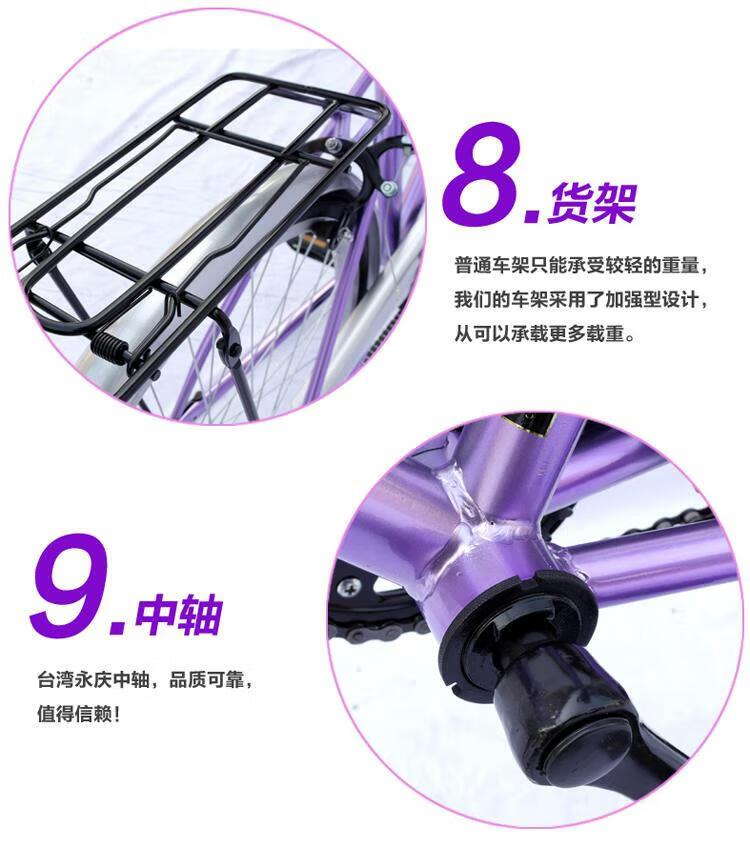 8.货架

普通车架只能承受较轻的重量，我们的车架采用了加强型设计，从可以承载更多载重。

9.中轴

台湾永庆中轴，品质可靠，值得信赖！